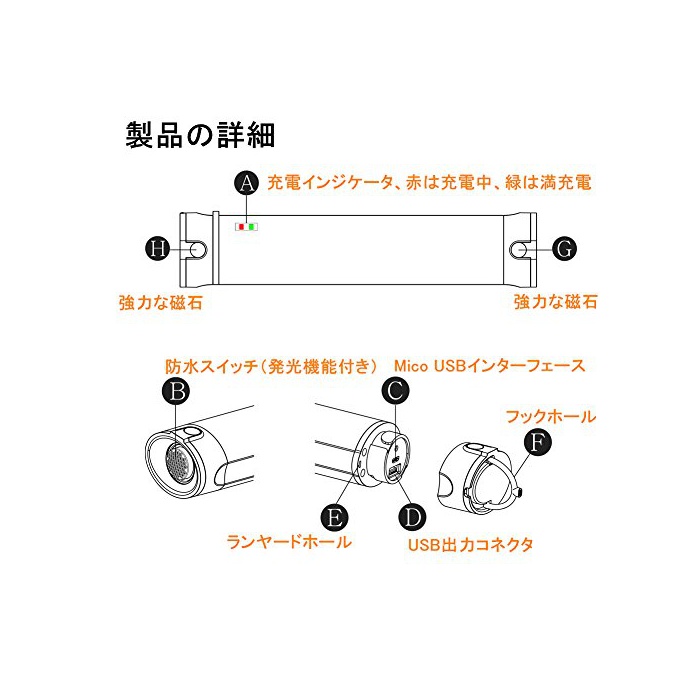 製品の詳細

A 充電インジケータ、赤は充電中、緑は満充電

H

G

強力な磁石

強力な磁石

防水スイッチ（発光機能付き）

Mico USBインターフェース

B

C

フックホール

F

E

D

ランヤードホール

USB出力コネクタ