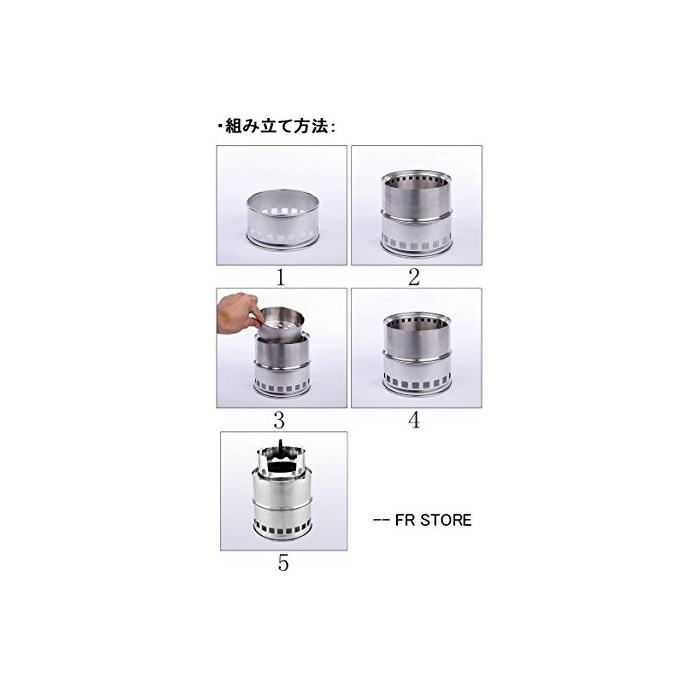 ・組み立て方法:

1

2

3

4

5

-- FR STORE