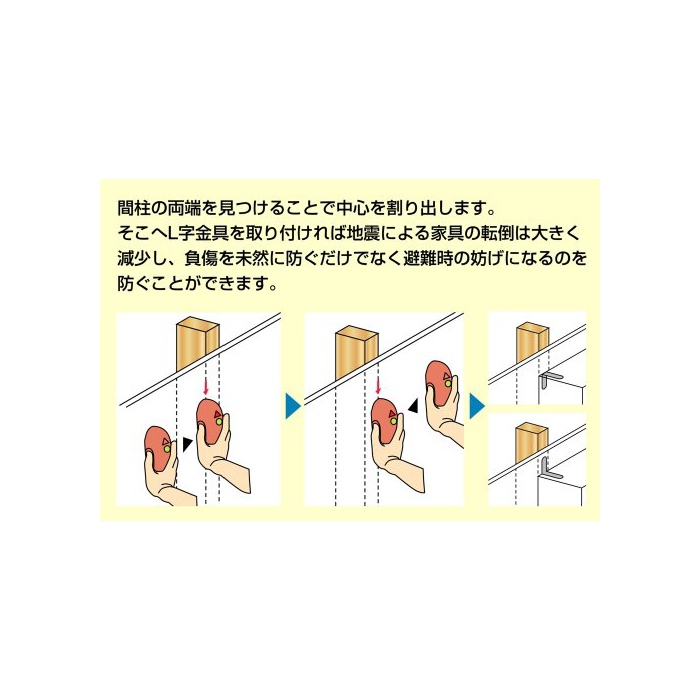 間柱の両端を見つけることで中心を割り出します。
そこへL字金具を取り付ければ地震による家具の転倒は大きく減少し、負傷を未然に防ぐだけでなく避難時の妨げになるのを防ぐことができます。