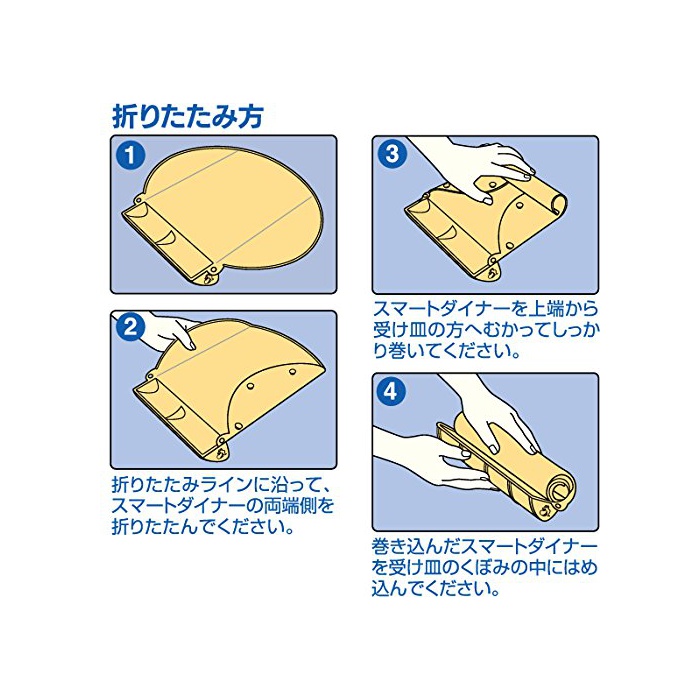 折りたたみ方

1

2

折りたたみラインに沿って、スマートダイナーの両端側を折りたたんでください。

3

スマートダイナーを上端から受け皿の方へむかってしっかり巻いてください。

4

巻き込んだスマートダイナーを受け皿のくぼみの中にはめ込んでください。