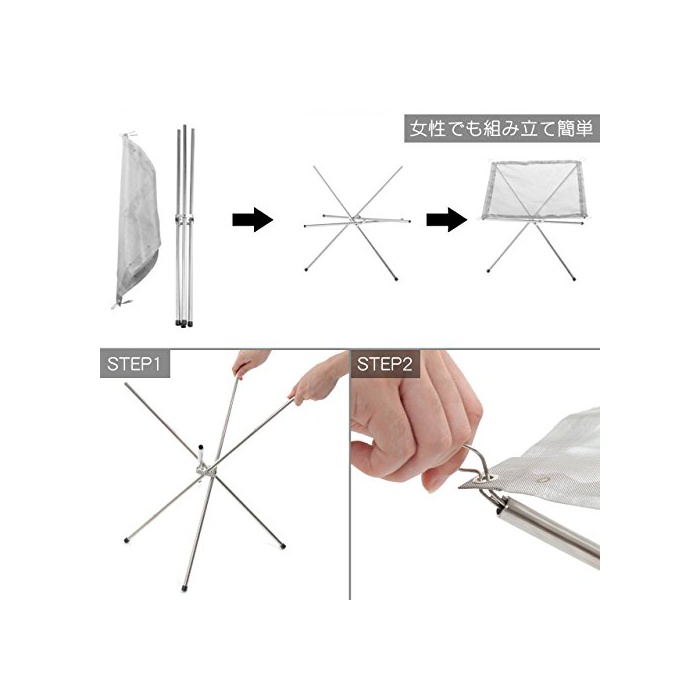 女性でも組み立て簡単

STEP1

STEP2