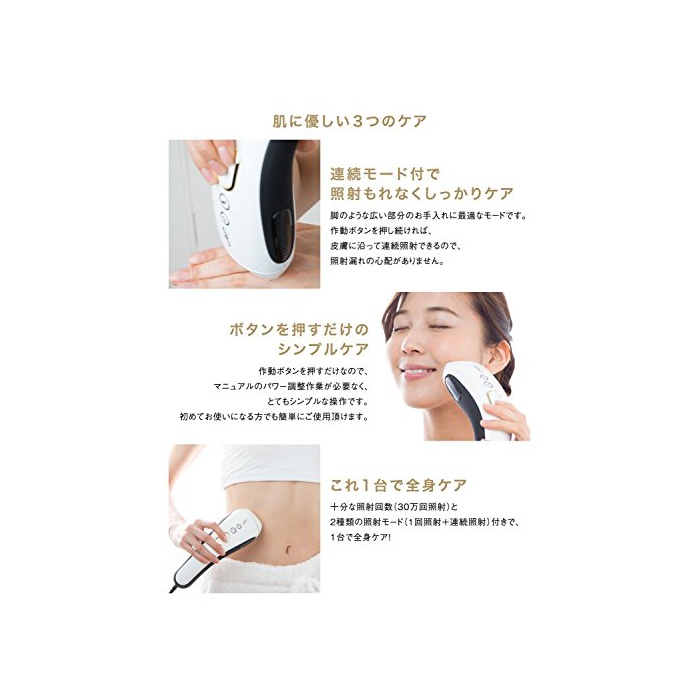 肌に優しい3つのケア

連続モード付で
照射もれなくしっかりケア

脚のような広い部分のお手入れに最適なモードです。
作動ボタンを押し続ければ、
皮膚に沿って連続照射できるので、
照射漏れの心配がありません。

ボタンを押すだけの
シンプルケア

作動ボタンを押すだけなので、
マニュアルのパワー調整作業が必要なく、
とてもシンプルな操作です。
初めてお使いになる方でも簡単にご使用頂けます。

これ1台で全身ケア

十分な照射回数(30万回照射)と
2種類の照射モード(1回照射+連続照射)付きで、
1台で全身ケア!