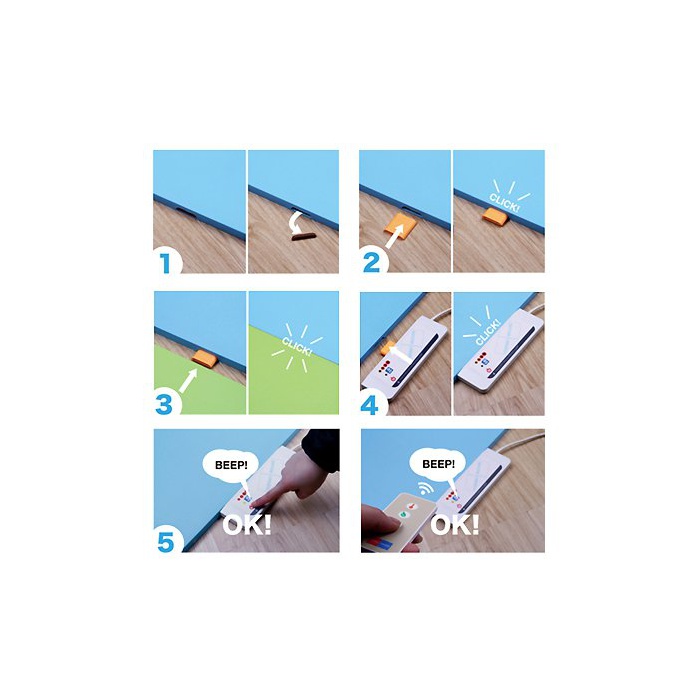 1

2

CLICK!

3

CLICK!

4

CLICK!

5

BEEP!

OK!

BEEP!

OK!