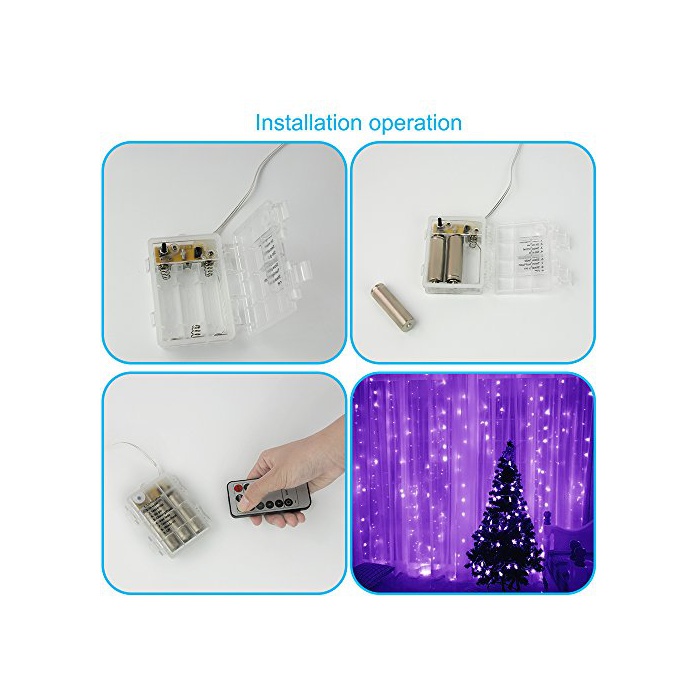 Installation operation