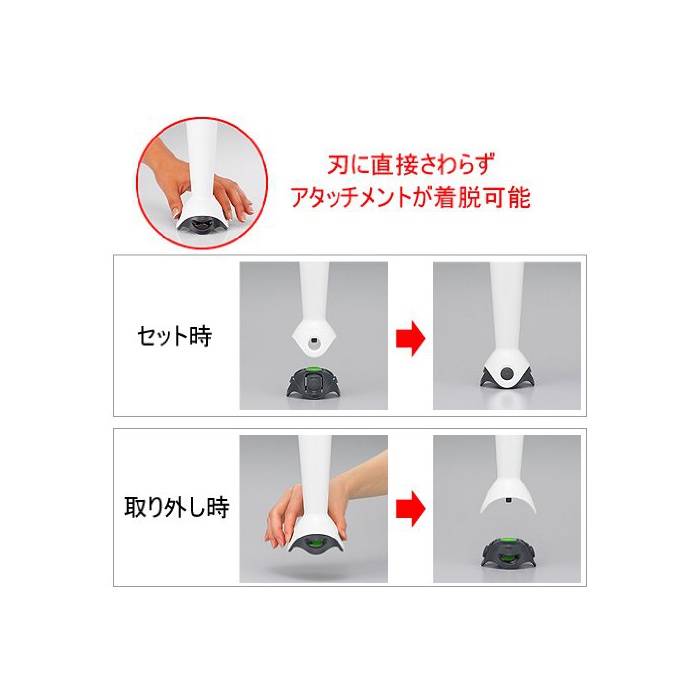 刃に直接さわらず
アタッチメントが着脱可能

セット時

取り外し時