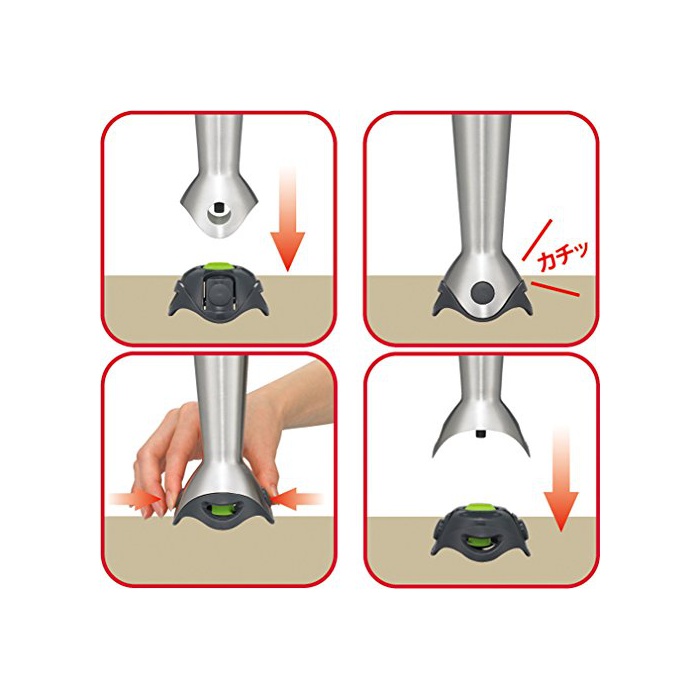 カチッ