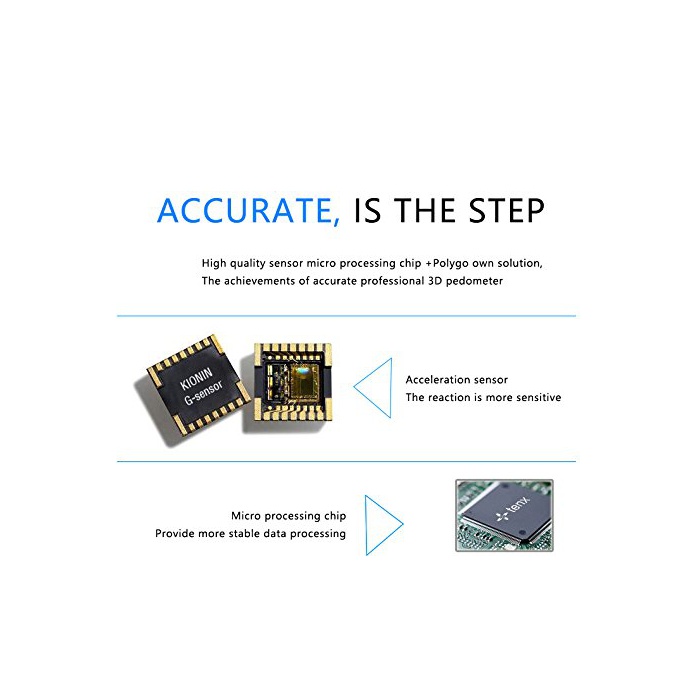 ACCURATE, IS THE STEP

High quality sensor micro processing chip +Polygo own solution,
The achievements of accurate professional 3D pedometer

KIONIN
G-sensor

Acceleration sensor
The reaction is more sensitive

Micro processing chip
Provide more stable data processing

tenx