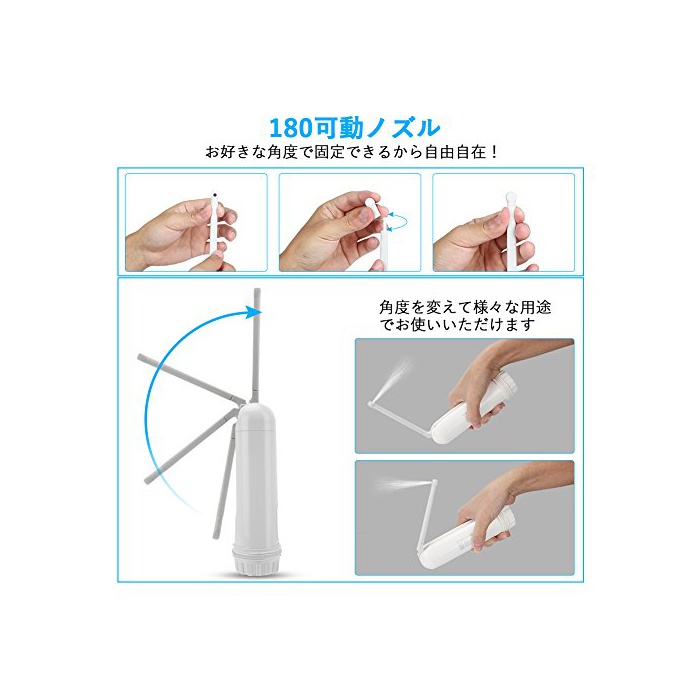 180可動ノズル
お好きな角度で固定できるから自由自在！

角度を変えて様々な用途でお使いいただけます