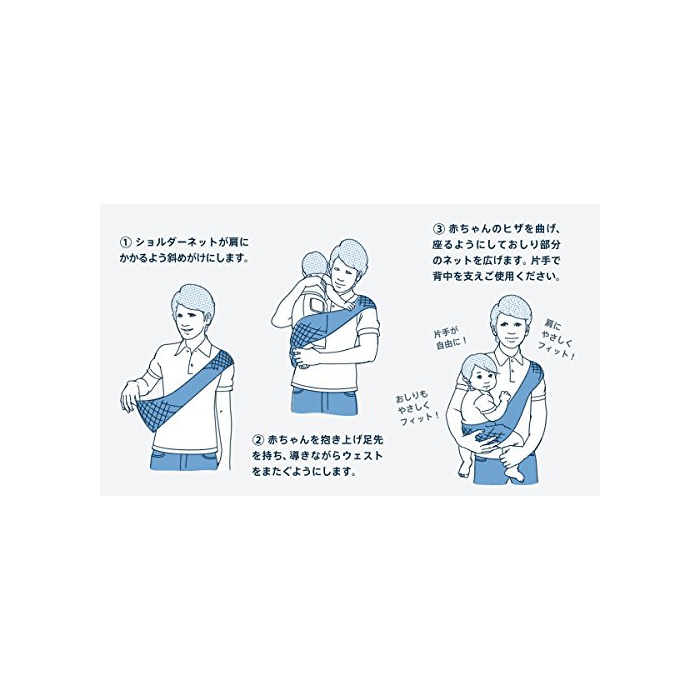 ① ショルダーネットが肩にかかるよう斜めがけにします。

② 赤ちゃんを抱き上げ足先を持ち、導きながらウェストをまたぐようにします。

③ 赤ちゃんのヒザを曲げ、座るようにしておしり部分のネットを広げます。片手で背中を支えご使用ください。

片手が自由に！

肩にやさしくフィット！

おしりもやさしくフィット！