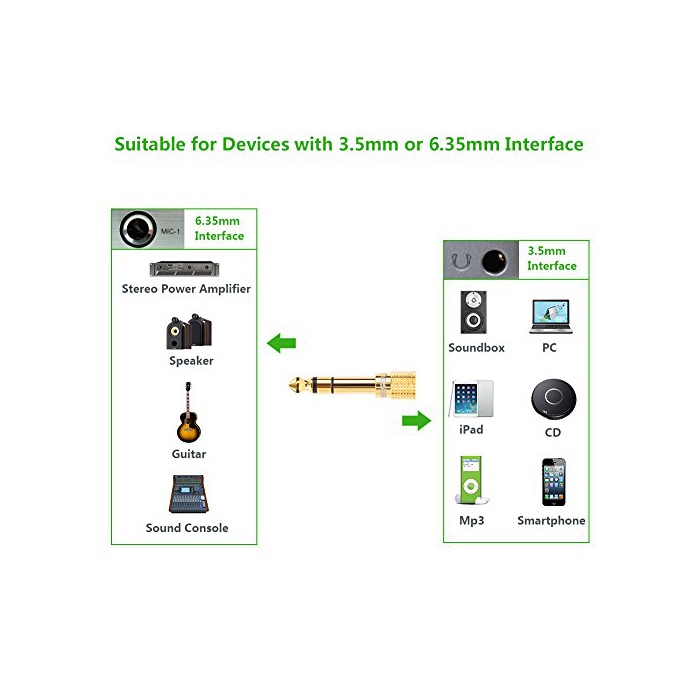 Suitable for Devices with 3.5mm or 6.35mm Interface

MIC-1

6.35mm Interface

Stereo Power Amplifier

Speaker

Guitar

Sound Console

3.5mm Interface

Soundbox

PC

iPad

CD

Mp3

Smartphone