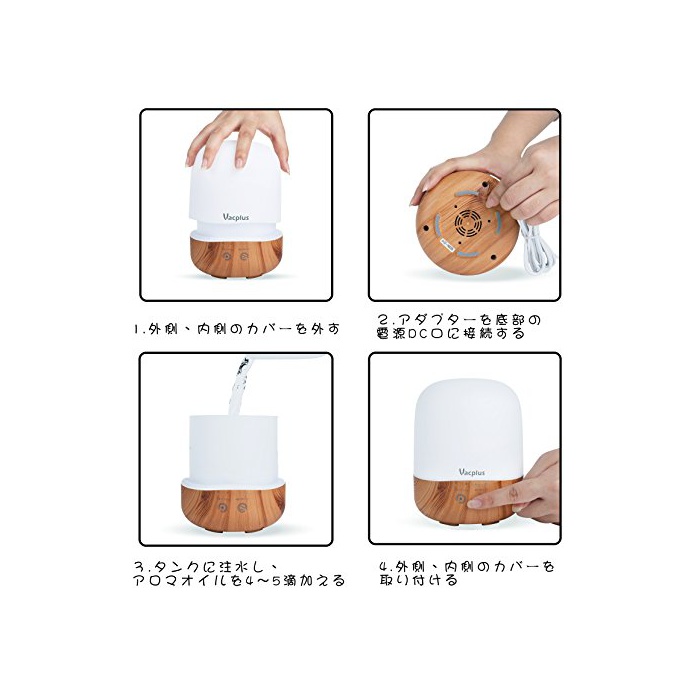 Vacplus

1.外側、内側のカバーを外す

2.アダプターを底部の電源DC口に接続する

3.タンクに注水し、アロマオイルを4～5滴加える

Vacplus

4.外側、内側のカバーを取り付ける