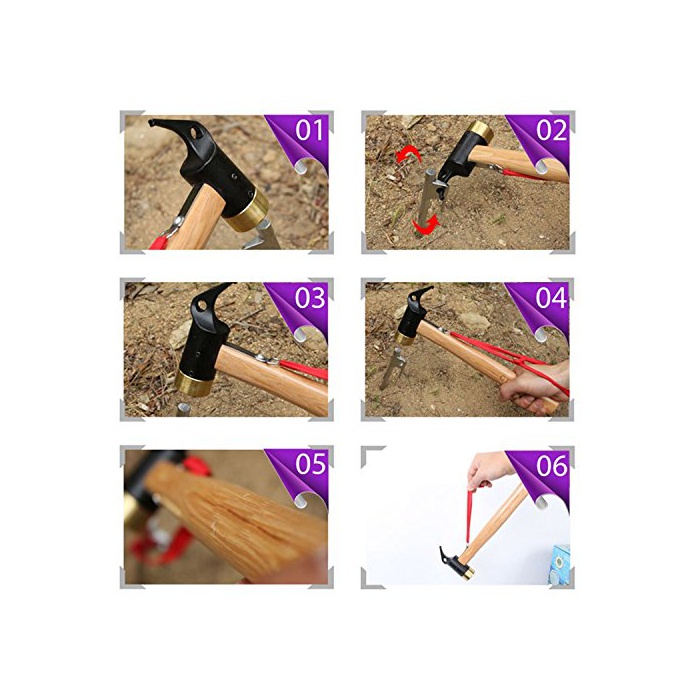 01

02

03

04

05

06