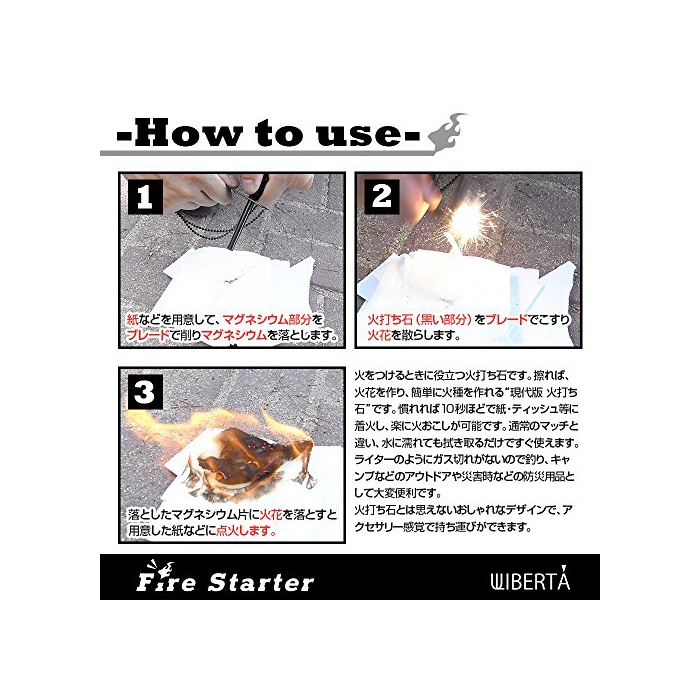 -How to use-

1
紙などを用意して、マグネシウム部分をブレードで削りマグネシウムを落とします。

2
火打ち石（黒い部分）をブレードでこすり火花を散らします。

3
落としたマグネシウム片に火花を落とすと用意した紙などに点火します。

火をつけるときに役立つ火打ち石です。擦れば、火花を作り、簡単に火種を作れる"現代版 火打ち石"です。慣れれば10秒ほどで紙・ティッシュ等に着火し、楽に火おこしが可能です。通常のマッチと違い、水に濡れても拭き取るだけですぐ使えます。ライターのようにガス切れがないので釣り、キャンプなどのアウトドアや災害時などの防災用品として大変便利です。
火打ち石とは思えないおしゃれなデザインで、アクセサリー感覚で持ち運びができます。

Fire Starter
WIBERTA