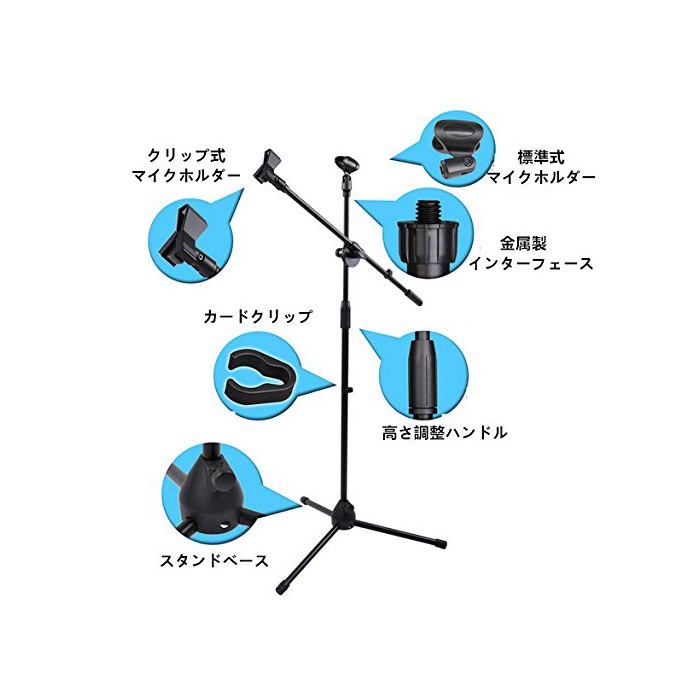 クリップ式
マイクホルダー

標準式
マイクホルダー

金属製
インターフェース

カードクリップ

高さ調整ハンドル

スタンドベース