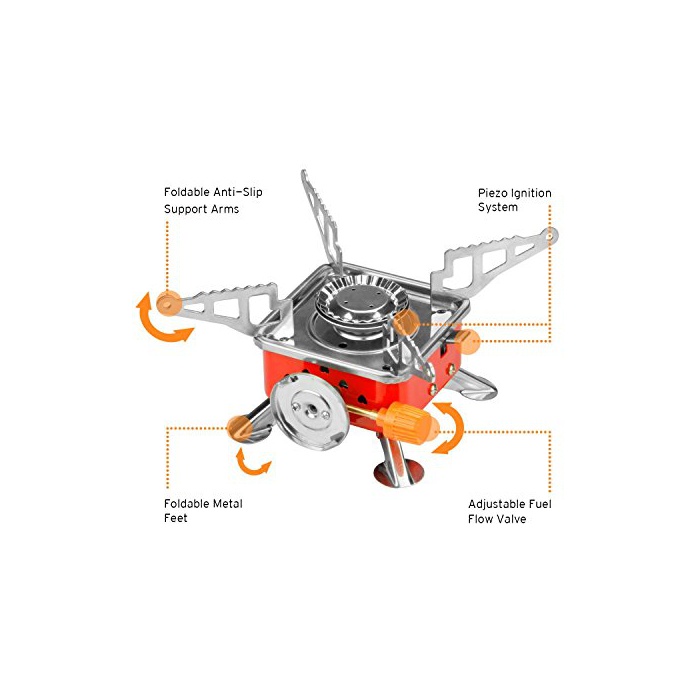 Foldable Anti-Slip Support Arms

Piezo Ignition System

Foldable Metal Feet

Adjustable Fuel Flow Valve