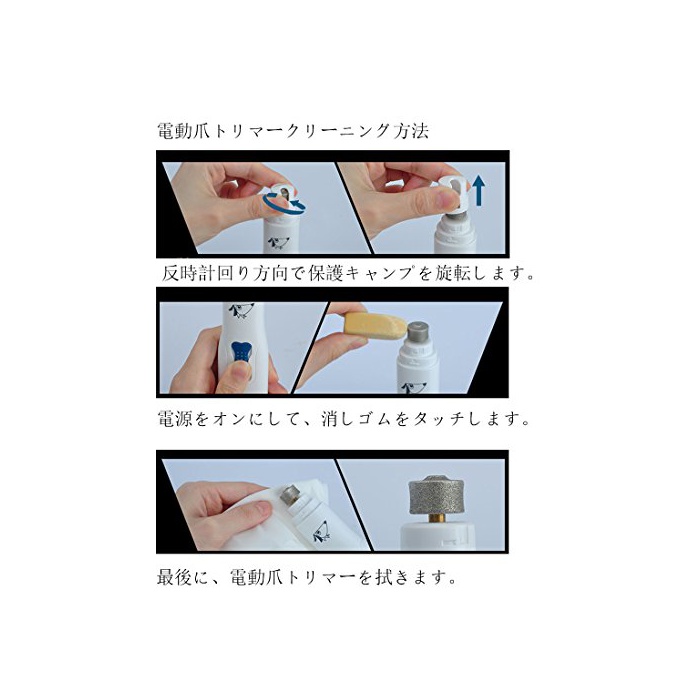 電動爪トリマークリーニング方法

反時計回り方向で保護キャンプを旋転します。

電源をオンにして、消しゴムをタッチします。

最後に、電動爪トリマーを拭きます。