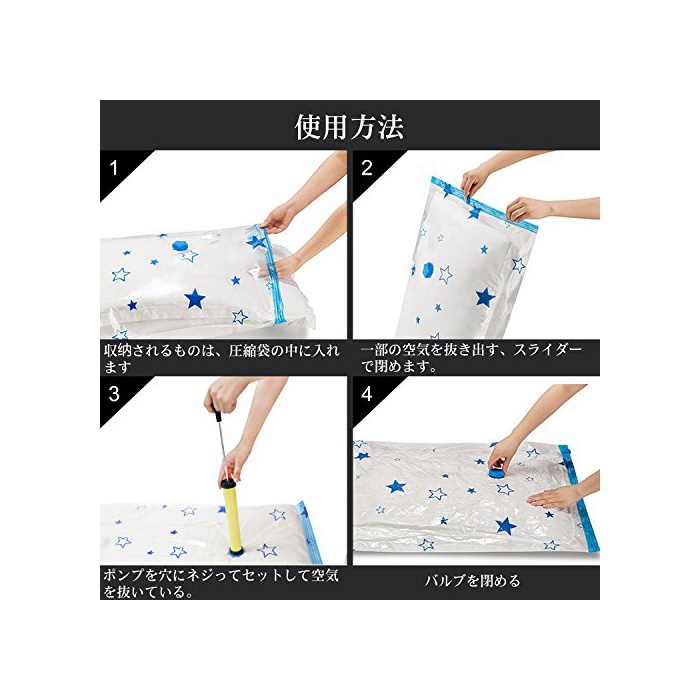 使用方法

1

収納されるものは、圧縮袋の中に入れます

2

一部の空気を抜き出す、スライダーで閉めます。

3

ポンプを穴にネジってセットして空気を抜いている。

4

バルブを閉める