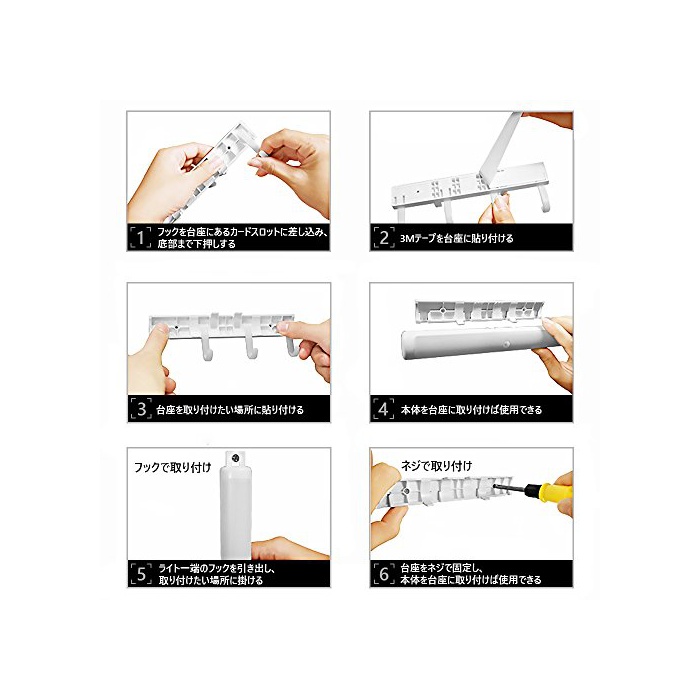 1 フックを台座にあるカードスロットに差し込み、底部まで下押しする

2 3Mテープを台座に貼り付ける

3 台座を取り付けたい場所に貼り付ける

4 本体を台座に取り付けば使用できる

フックで取り付け

5 ライト一端のフックを引き出し、取り付けたい場所に掛ける

ネジで取り付け

6 台座をネジで固定し、本体を台座に取り付けば使用できる