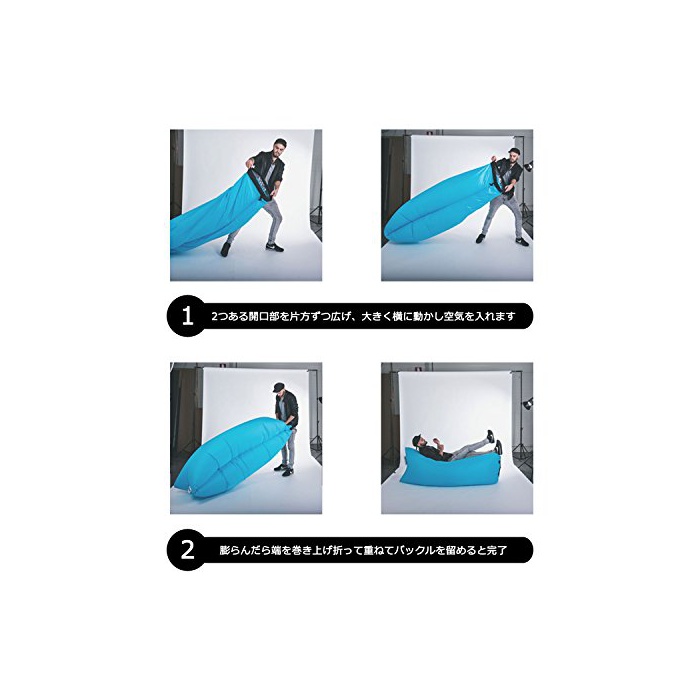 1 2つある開口部を片方ずつ広げ、大きく横に動かし空気を入れます

2 膨らんだら端を巻き上げ折って重ねてバックルを留めると完了