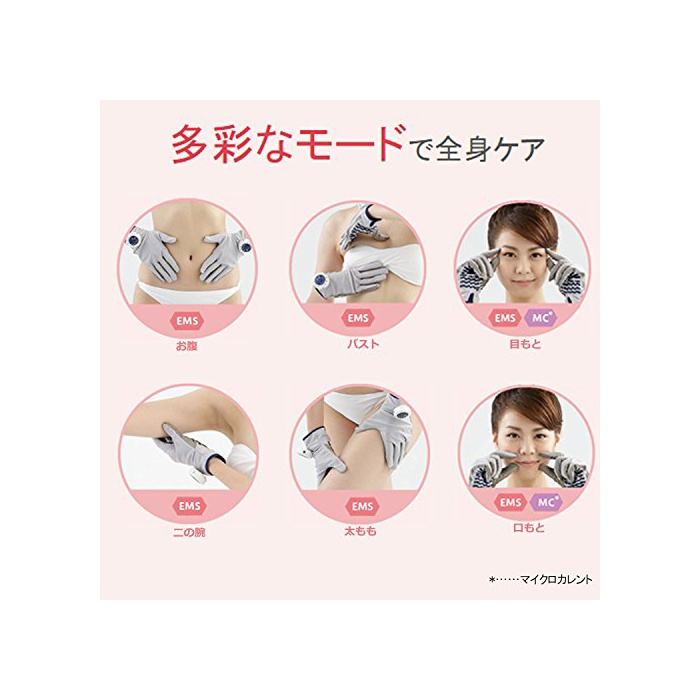 多彩なモードで全身ケア

EMS
お腹

EMS
バスト

EMS MC*
目もと

EMS
二の腕

EMS
太もも

EMS MC*
口もと

*……マイクロカレント