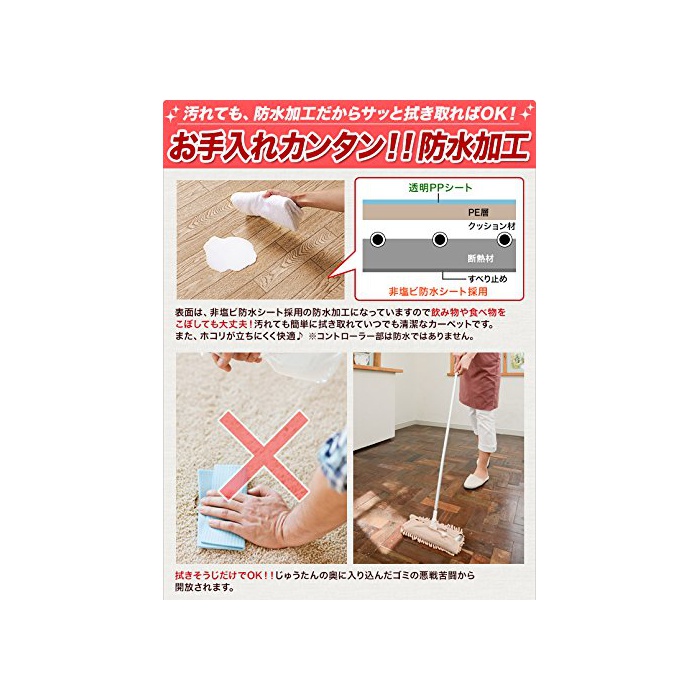 汚れても、防水加工だからサッと拭き取ればOK!

お手入れカンタン!!防水加工

透明PPシート
PE層
クッション材
断熱材
すべり止め
非塩ビ防水シート採用

表面は、非塩ビ防水シート採用の防水加工になっていますので飲み物や食べ物をこぼしても大丈夫!汚れても簡単に拭き取れていつでも清潔なカーペットです。また、ホコリが立ちにくく快適♪ ※コントローラー部は防水ではありません。

拭きそうじだけでOK!!じゅうたんの奥に入り込んだゴミの悪戦苦闘から開放されます。