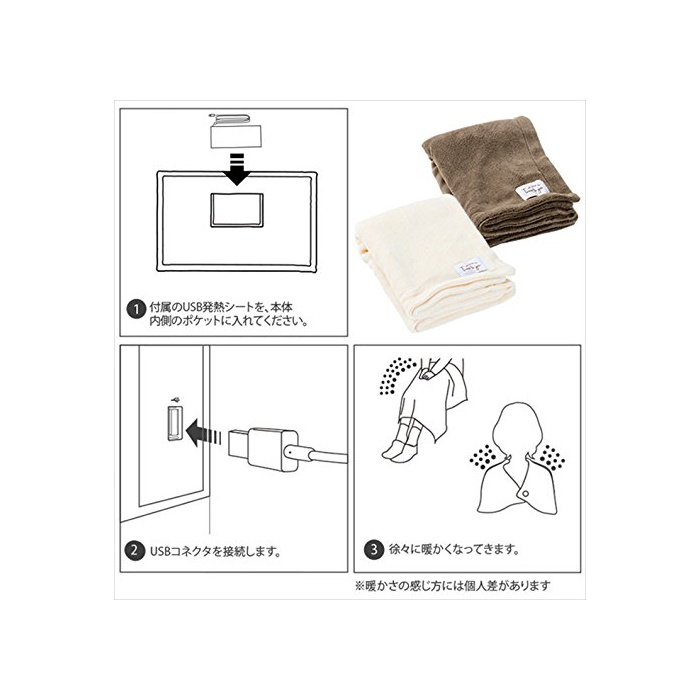 1 付属のUSB発熱シートを、本体内側のポケットに入れてください。

2 USBコネクタを接続します。

3 徐々に暖かくなってきます。

※暖かさの感じ方には個人差があります