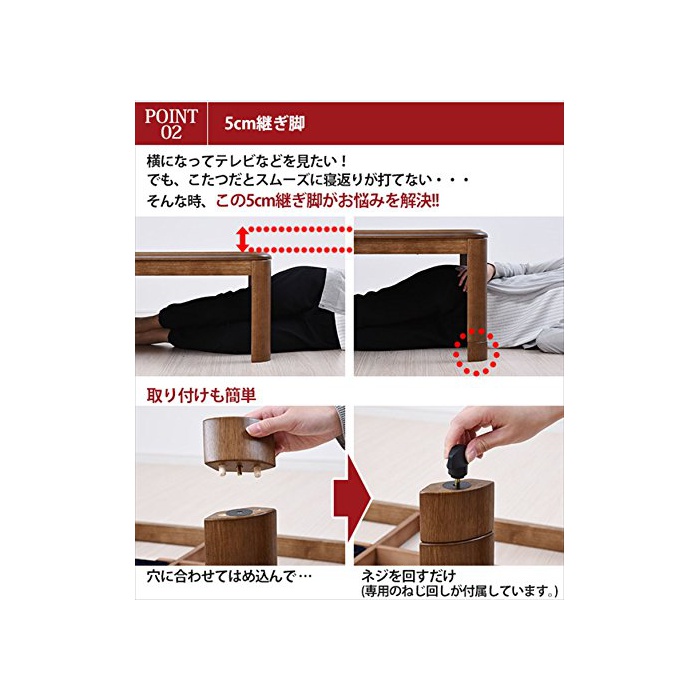 POINT 02

5cm継ぎ脚

横になってテレビなどを見たい！
でも、こたつだとスムーズに寝返りが打てない・・・
そんな時、この5cm継ぎ脚がお悩みを解決!!

取り付けも簡単

穴に合わせてはめ込んで…

ネジを回すだけ
(専用のねじ回しが付属しています。)