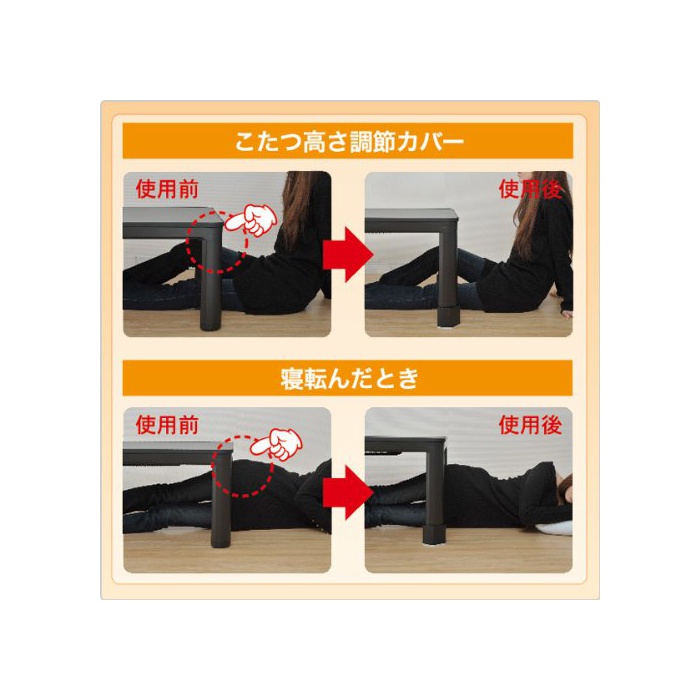 こたつ高さ調節カバー

使用前

使用後

寝転んだとき

使用前

使用後