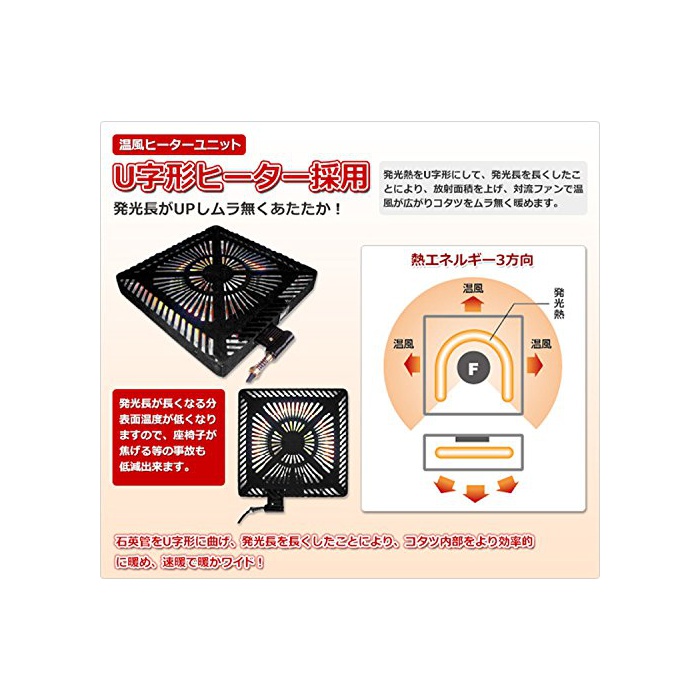 温風ヒーターユニット

U字形ヒーター採用

発光長がUPしムラ無くあたたか！

発光熱をU字形にして、発光長を長くしたことにより、放射面積を上げ、対流ファンで温風が広がりコタツをムラ無く暖めます。

熱エネルギー3方向

温風

発光熱

温風

温風

F

発光長が長くなる分表面温度が低くなりますので、座椅子が焦げる等の事故も低減出来ます。

石英管をU字形に曲げ、発光長を長くしたことにより、コタツ内部をより効率的に暖め、速暖で暖かワイド！