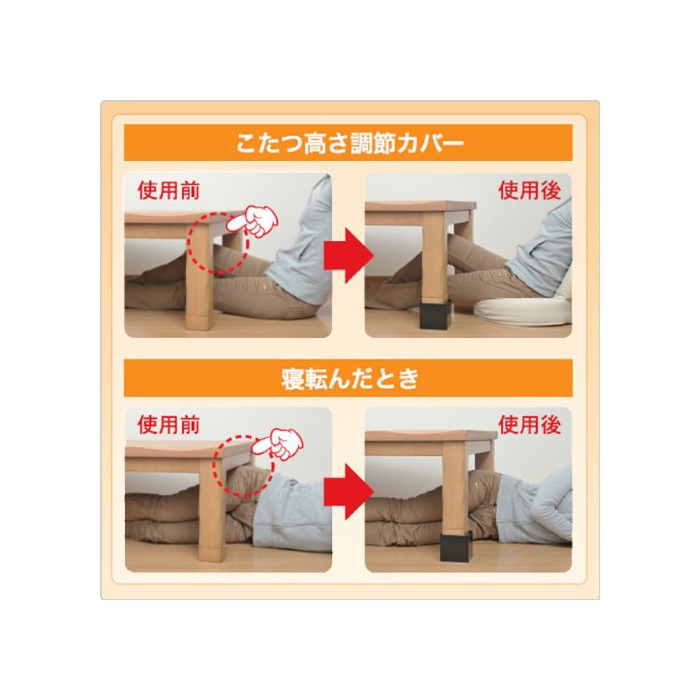 こたつ高さ調節カバー

使用前

使用後

寝転んだとき

使用前

使用後