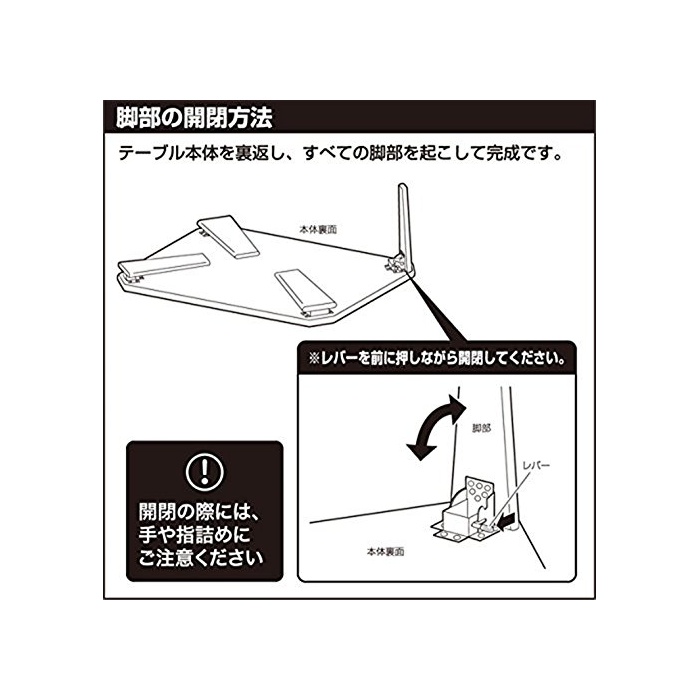 脚部の開閉方法

テーブル本体を裏返し、すべての脚部を起こして完成です。

本体裏面

※レバーを前に押しながら開閉してください。

脚部

レバー

本体裏面

!

開閉の際には、手や指詰めにご注意ください