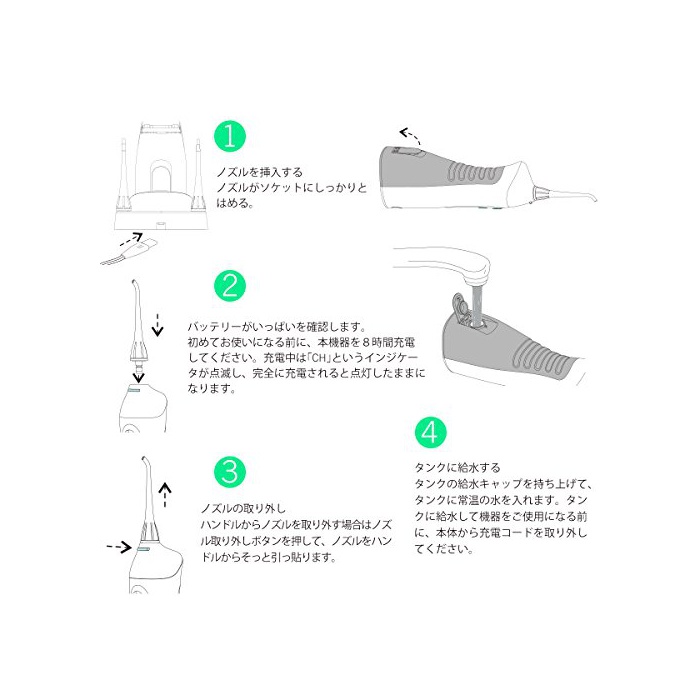 1

ノズルを挿入する
ノズルがソケットにしっかりとはめる。

2

バッテリーがいっぱいを確認します。
初めてお使いになる前に、本機器を８時間充電してください。充電中は「CH」というインジケータが点滅し、完全に充電されると点灯したままになります。

3

ノズルの取り外し
ハンドルからノズルを取り外す場合はノズル取り外しボタンを押して、ノズルをハンドルからそっと引っ貼ります。

4

タンクに給水する
タンクの給水キャップを持ち上げて、タンクに常温の水を入れます。タンクに給水して機器をご使用になる前に、本体から充電コードを取り外してください。