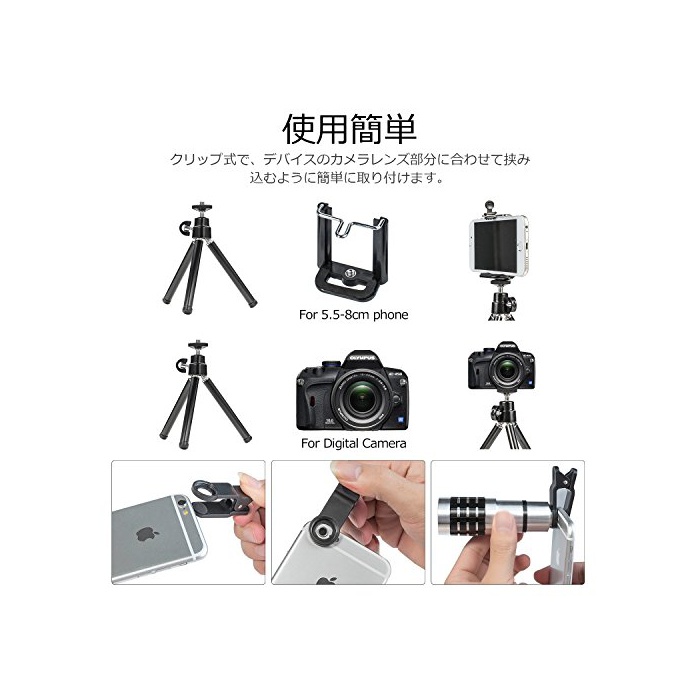 使用簡単

クリップ式で、デバイスのカメラレンズ部分に合わせて挟み込むように簡単に取り付けます。

For 5.5-8cm phone

OLYMPUS

OLYMPUS

For Digital Camera