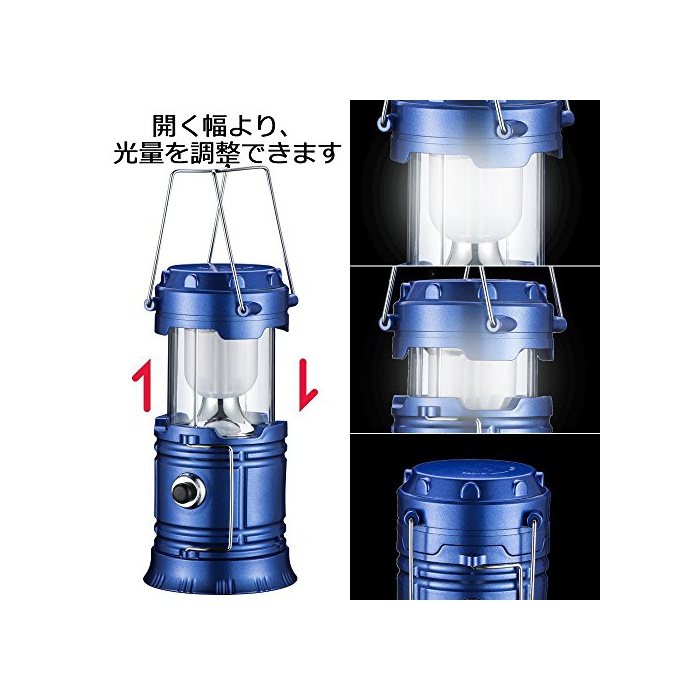 開く幅より、
光量を調整できます