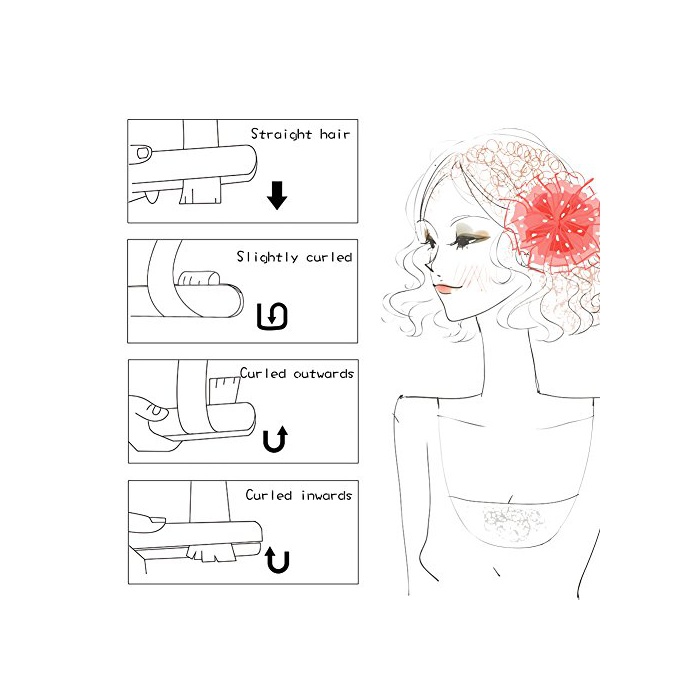 Straight hair

Slightly curled

Curled outwards

Curled inwards