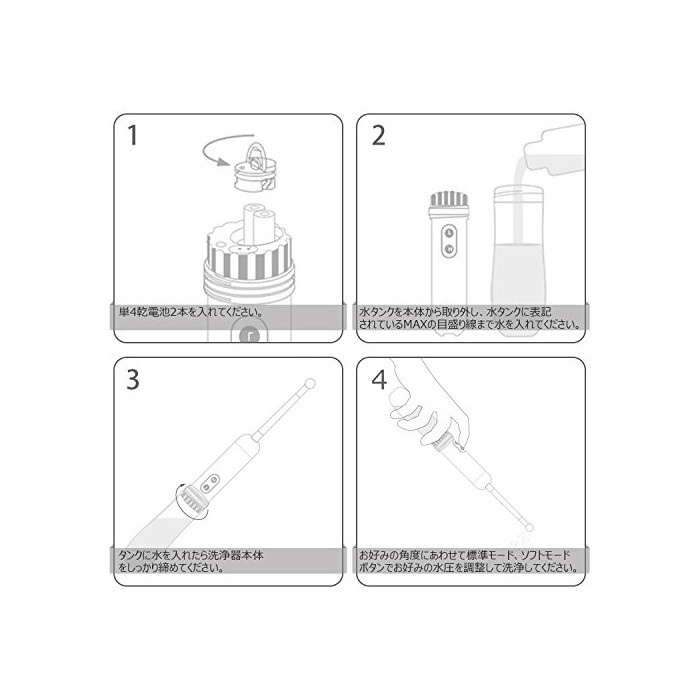 1

単4乾電池2本を入れてください。

2

水タンクを本体から取り外し、水タンクに表記されているMAXの目盛り線まで水を入れてください。

3

タンクに水を入れたら洗浄器本体をしっかり締めてください。

4

お好みの角度にあわせて標準モード、ソフトモードボタンでお好みの水圧を調整して洗浄してください。