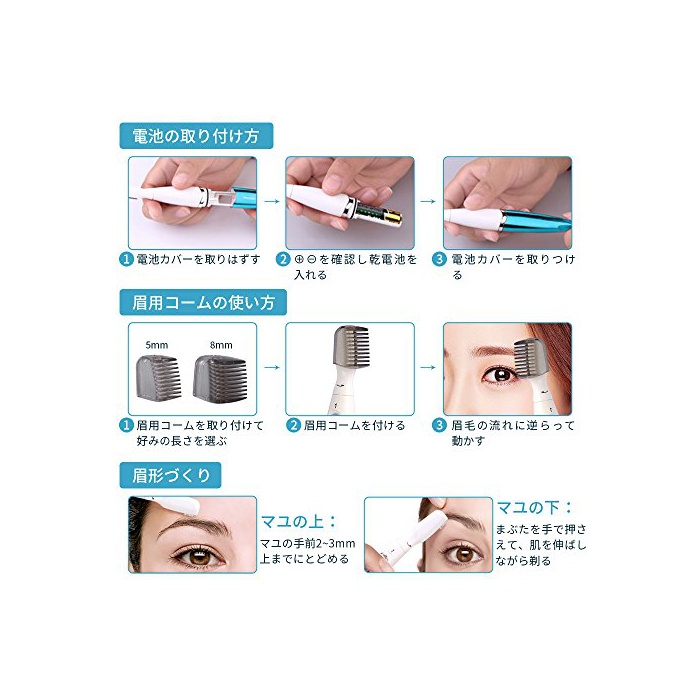 電池の取り付け方

1 電池カバーを取りはずす

2 ⊕⊖を確認し乾電池を入れる

3 電池カバーを取りつける

眉用コームの使い方

5mm 8mm

1 眉用コームを取り付けて好みの長さを選ぶ

2 眉用コームを付ける

3 眉毛の流れに逆らって動かす

眉形づくり

マユの上：
マユの手前2~3mm上までにとどめる

マユの下：
まぶたを手で押さえて、肌を伸ばしながら剃る