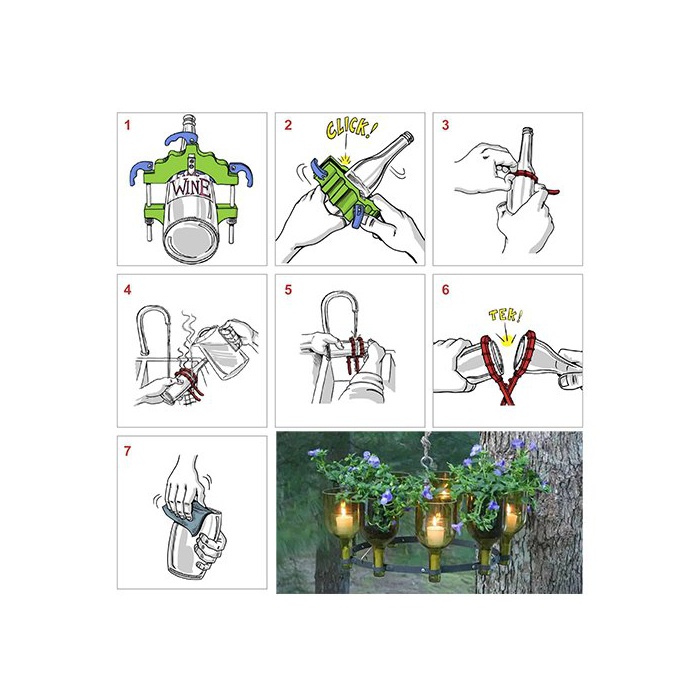 1

WINE

2

CLICK!

3

4

5

6

TEK!

7