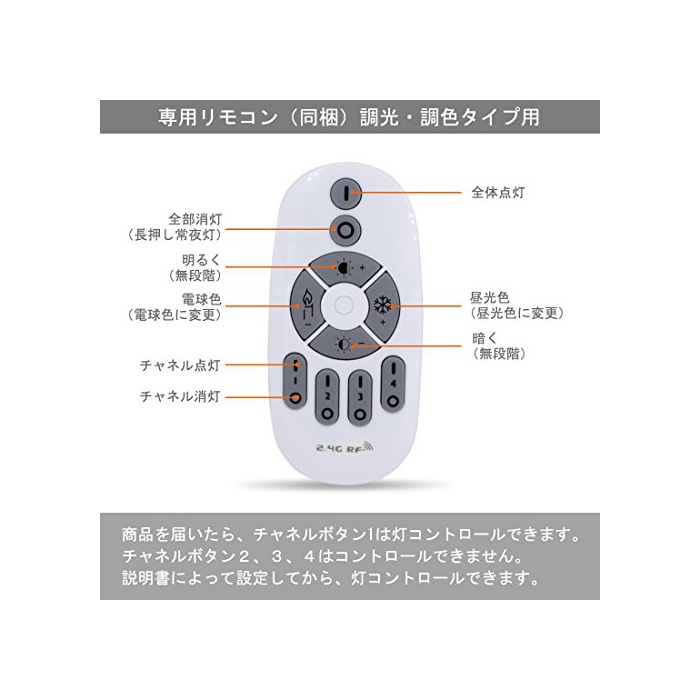 専用リモコン（同梱）調光・調色タイプ用

全体点灯

全部消灯
（長押し常夜灯）

明るく
（無段階）

電球色
（電球色に変更）

昼光色
（昼光色に変更）

暗く
（無段階）

チャネル点灯

チャネル消灯

1 2 3 4

2.4G RF

商品を届いたら、チャネルボタン1は灯コントロールできます。
チャネルボタン２、３、４はコントロールできません。
説明書によって設定してから、灯コントロールできます。