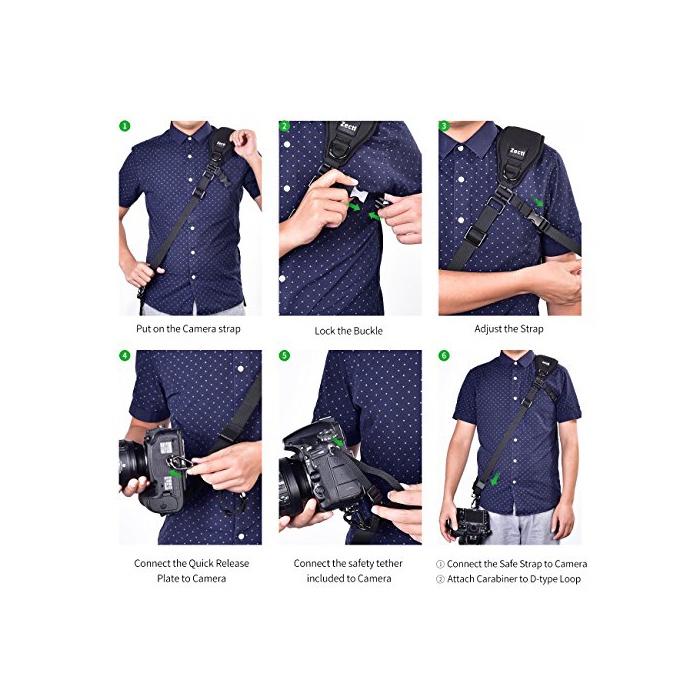 1
Zecti

Put on the Camera strap

2
Zecti

Lock the Buckle

3
Zecti

Adjust the Strap

4

Connect the Quick Release Plate to Camera

5

Connect the safety tether included to Camera

6

① Connect the Safe Strap to Camera
② Attach Carabiner to D-type Loop