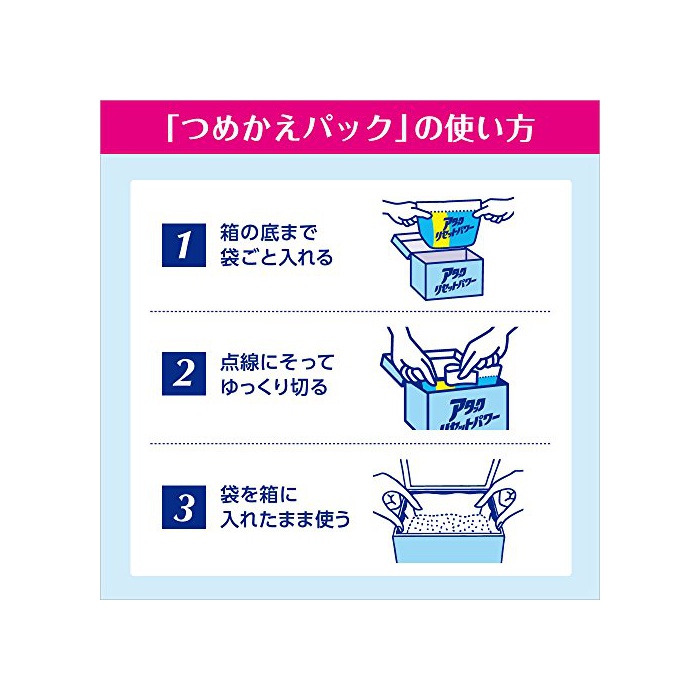 「つめかえパック」の使い方

1 箱の底まで袋ごと入れる

アタック リセットパワー

アタック リセットパワー

2 点線にそってゆっくり切る

アタック リセットパワー

3 袋を箱に入れたまま使う