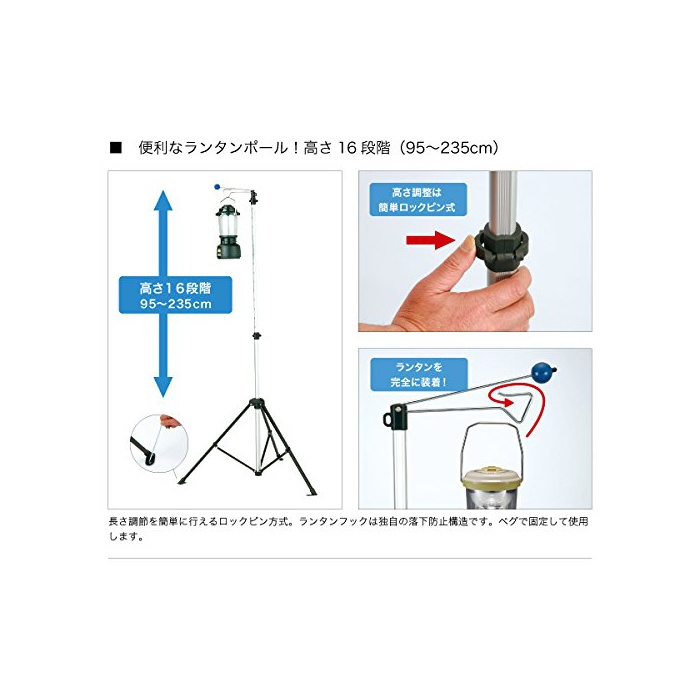 ■　便利なランタンポール！高さ 16 段階（95～235cm）

高さ16段階
95～235cm

高さ調整は
簡単ロックピン式

ランタンを
完全に装着！

長さ調節を簡単に行えるロックピン方式。ランタンフックは独自の落下防止構造です。ペグで固定して使用します。