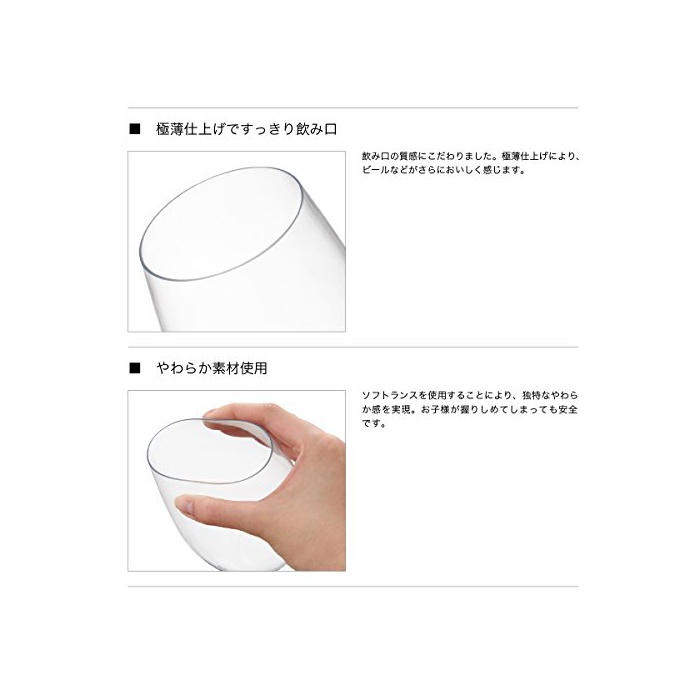 ■　極薄仕上げですっきり飲み口

飲み口の質感にこだわりました。極薄仕上げにより、ビールなどがさらにおいしく感じます。

■　やわらか素材使用

ソフトランスを使用することにより、独特なやわらか感を実現。お子様が握りしめてしまっても安全です。