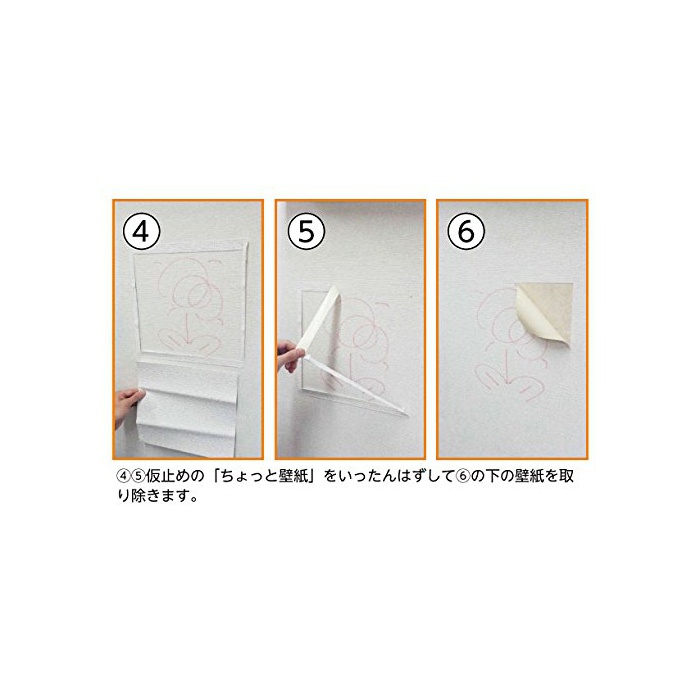 ④

⑤

⑥

④⑤仮止めの「ちょっと壁紙」をいったんはずして⑥の下の壁紙を取り除きます。