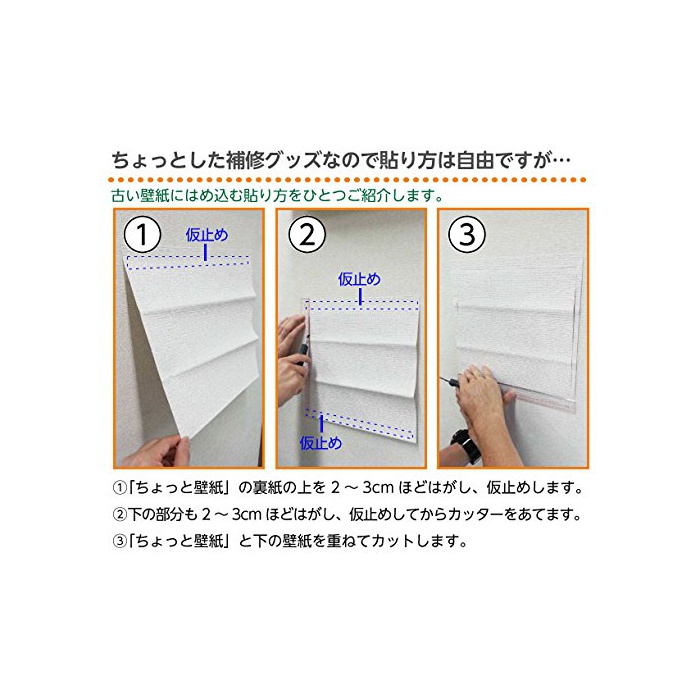 ちょっとした補修グッズなので貼り方は自由ですが…

古い壁紙にはめ込む貼り方をひとつご紹介します。

①
仮止め

②
仮止め
仮止め

③

①「ちょっと壁紙」の裏紙の上を 2 ～ 3cm ほどはがし、仮止めします。
②下の部分も 2 ～ 3cm ほどはがし、仮止めしてからカッターをあてます。
③「ちょっと壁紙」と下の壁紙を重ねてカットします。